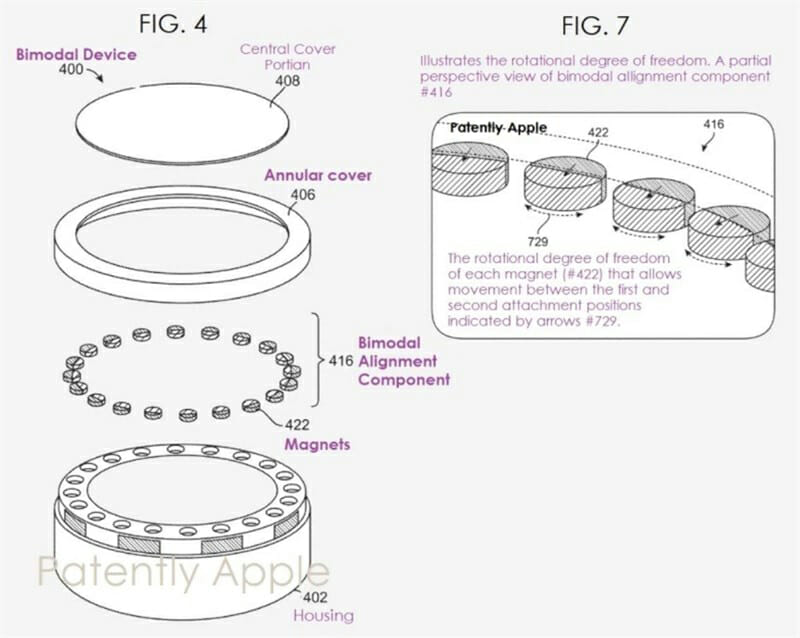 FIG. 4

Bimodal Device
400

Central Cover Portian
408

Annular cover
406

416 Bimodal Alignment Component

422
Magnets

Patently Apple

402
Housing

FIG. 7

Illustrates the rotational degree of freedom. A partial perspective view of bimodal allignment component #416

Patently Apple
422
416
729

The rotational degree of freedom of each magnet (#422) that allows movement between the first and second attachment positions indicated by arrows #729.